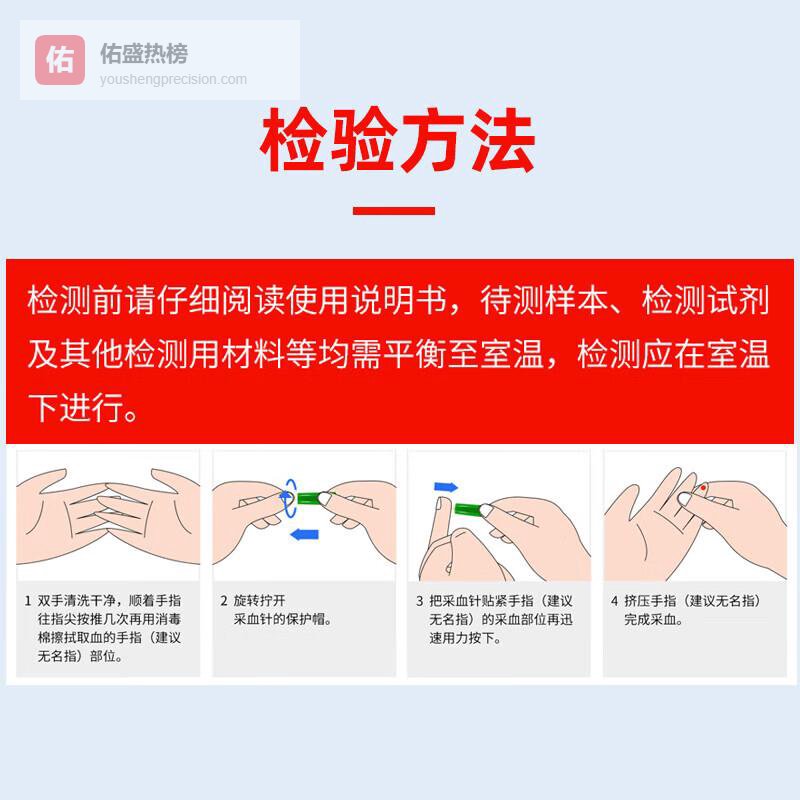 佑 佑盛热榜
youshengprecision.com

检验方法

检测前请仔细阅读使用说明书，待测样本、检测试剂及其他检测用材料等均需平衡至室温，检测应在室温下进行。

1 双手清洗干净，顺着手指往指尖按推几次再用消毒棉擦拭取血的手指（建议无名指）部位。

2 旋转拧开采血针的保护帽。

3 把采血针贴紧手指（建议无名指）的采血部位再迅速用力按下。

4 挤压手指（建议无名指）完成采血。