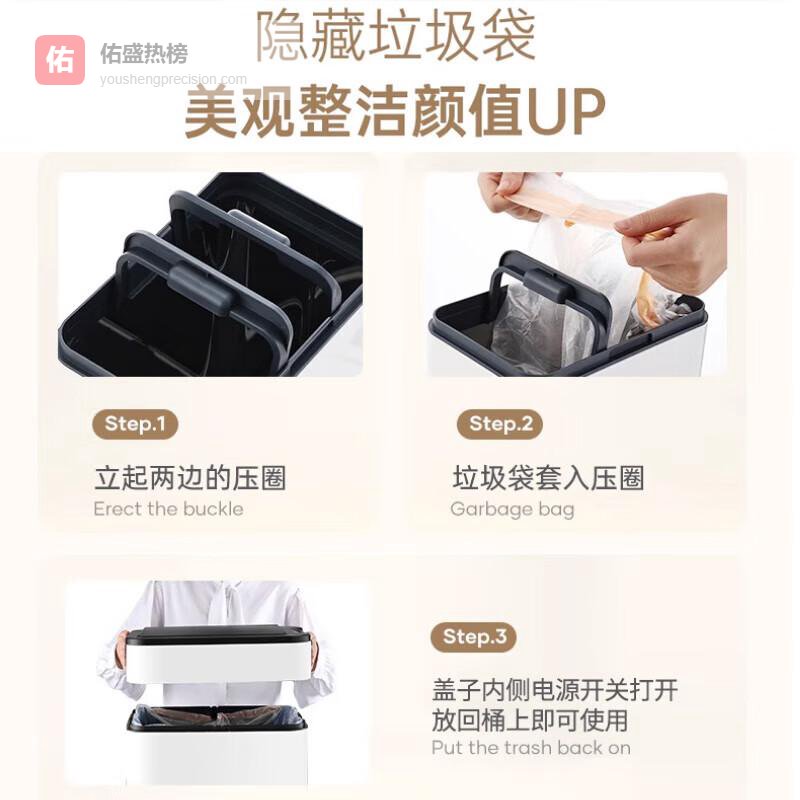 佑 佑盛热榜
youshengprecision.com

隐藏垃圾袋
美观整洁颜值UP

Step.1
立起两边的压圈
Erect the buckle

Step.2
垃圾袋套入压圈
Garbage bag

Step.3
盖子内侧电源开关打开
放回桶上即可使用
Put the trash back on