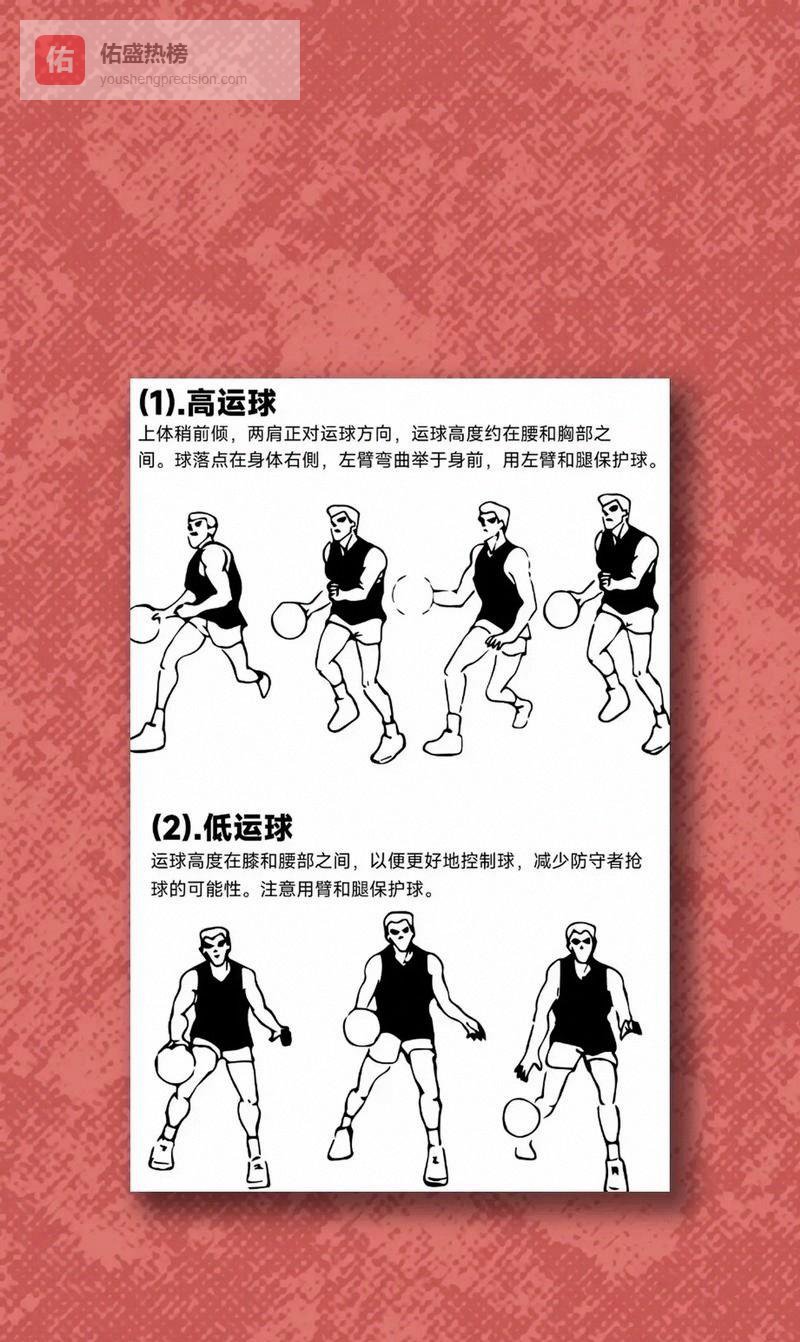 佑
佑盛热榜
youshengprecision.com

(1).高运球
上体稍前倾，两肩正对运球方向，运球高度约在腰和胸部之间。球落点在身体右侧，左臂弯曲举于身前，用左臂和腿保护球。

(2).低运球
运球高度在膝和腰部之间，以便更好地控制球，减少防守者抢球的可能性。注意用臂和腿保护球。