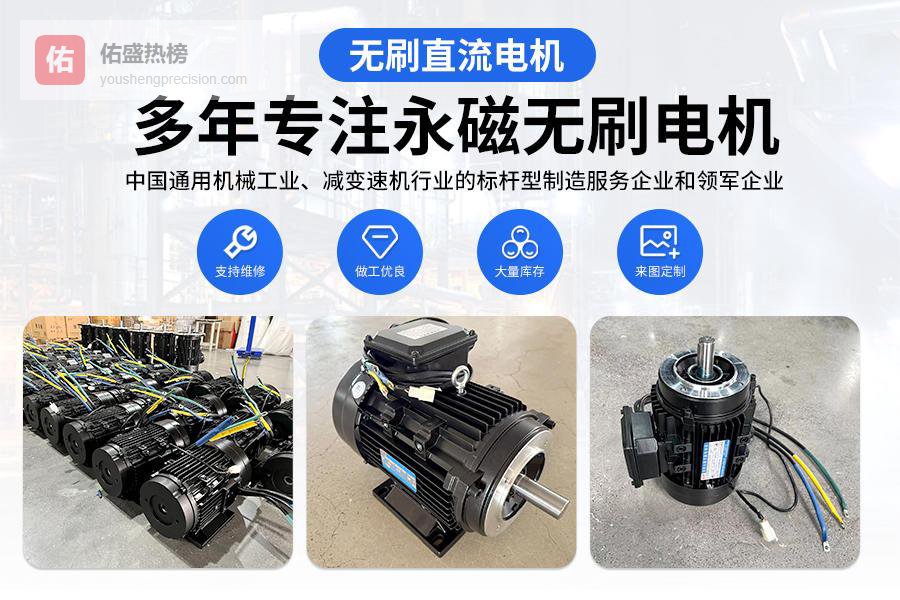 佑
佑盛热榜
youshengprecision.com

无刷直流电机

多年专注永磁无刷电机

中国通用机械工业、减变速机行业的标杆型制造服务企业和领军企业

支持维修

做工优良

大量库存

来图定制