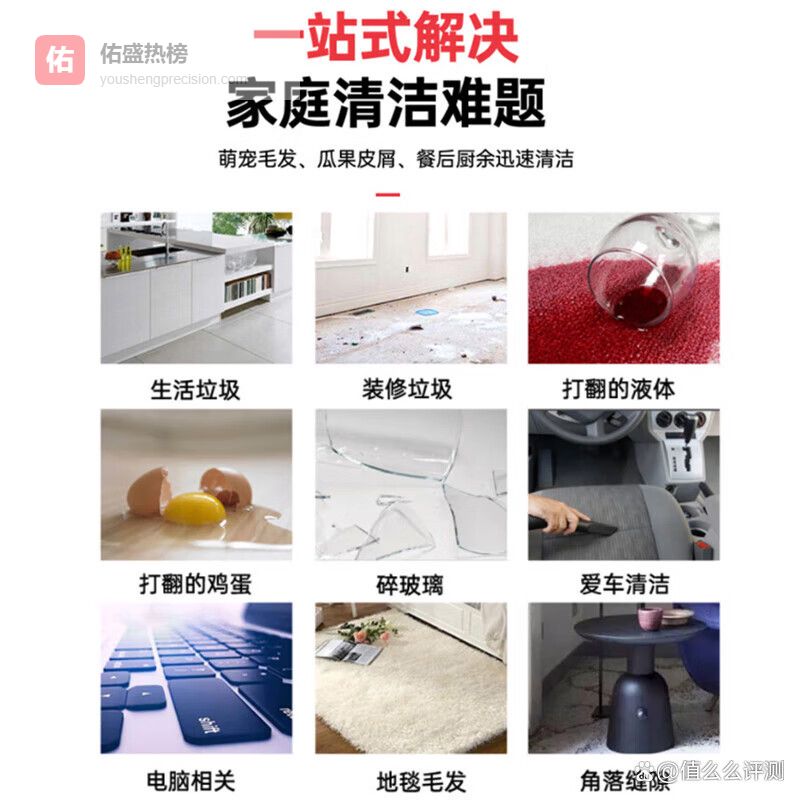 佑 佑盛热榜
youshengprecision.com

一站式解决
家庭清洁难题

萌宠毛发、瓜果皮屑、餐后厨余迅速清洁

生活垃圾

装修垃圾

打翻的液体

打翻的鸡蛋

碎玻璃

爱车清洁

shift

电脑相关

地毯毛发

角落缝隙

@值么么评测