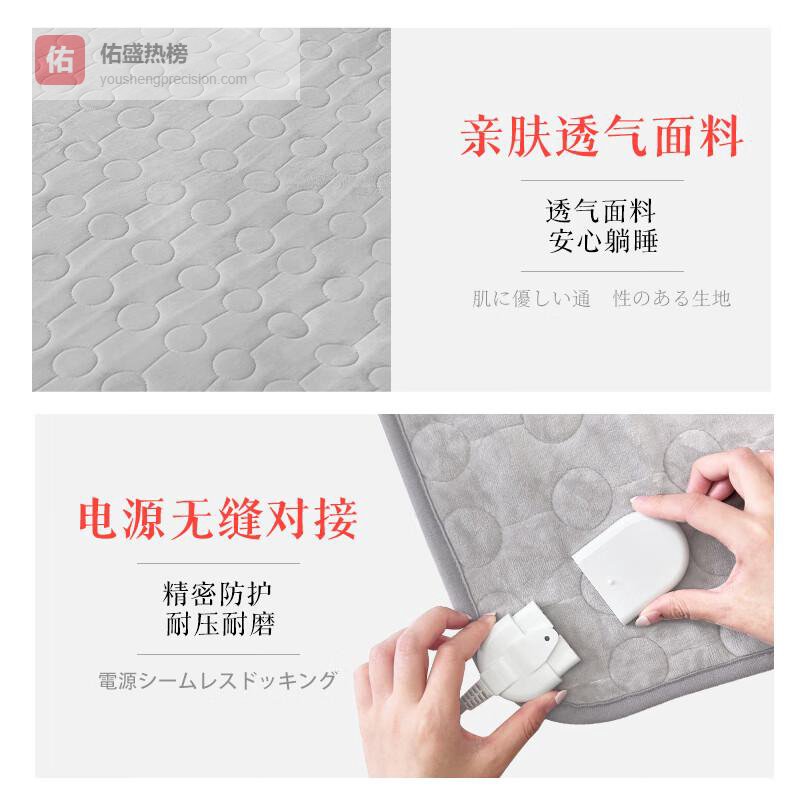 佑 佑盛热榜
youshengprecision.com

亲肤透气面料

透气面料
安心躺睡

肌に優しい通　性のある生地

电源无缝对接

精密防护
耐压耐磨

電源シームレスドッキング